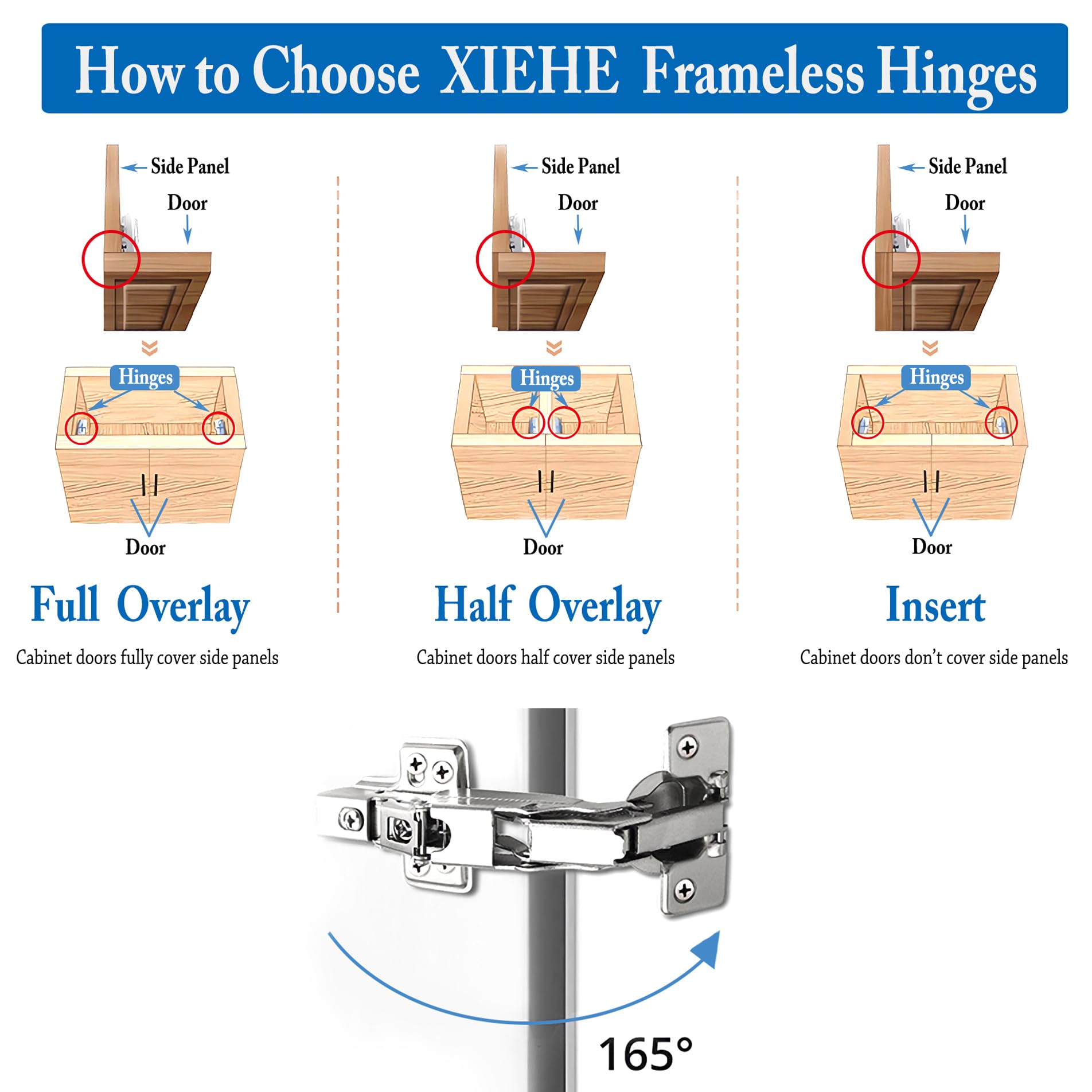 How to Choose XIEHE Frameless Hinges

Side Panel

Door

Hinges

Door

Full Overlay

Cabinet doors fully cover side panels

Side Panel

Door

Hinges

Door

Half Overlay

Cabinet doors half cover side panels

Side Panel

Door

Hinges

Door

Insert

Cabinet doors don't cover side panels

165°